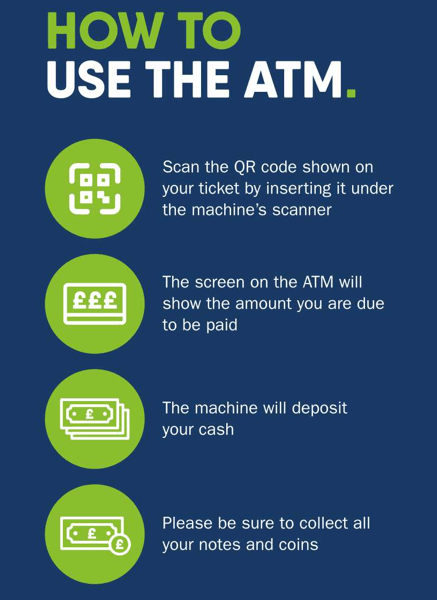 HOW TO
USE THE ATM.

Scan the QR code shown on your ticket by inserting it under the machine's scanner

£££

The screen on the ATM will show the amount you are due to be paid

£

The machine will deposit your cash

£ £

Please be sure to collect all your notes and coins